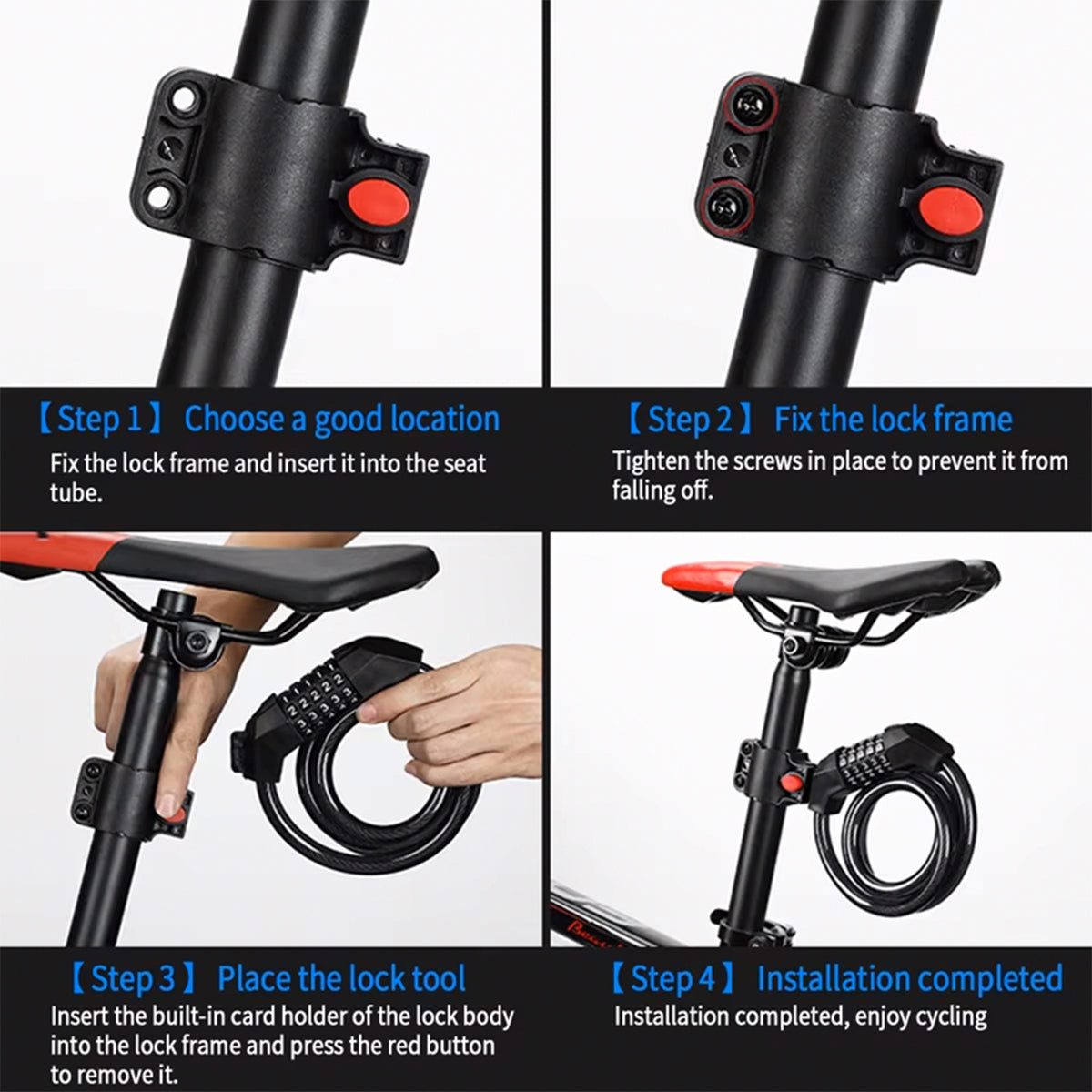 【Step 1】 Choose a good location

Fix the lock frame and insert it into the seat tube.

【Step 2】 Fix the lock frame

Tighten the screws in place to prevent it from falling off.

【Step 3】 Place the lock tool

Insert the built-in card holder of the lock body into the lock frame and press the red button to remove it.

【Step 4】 Installation completed

Installation completed, enjoy cycling