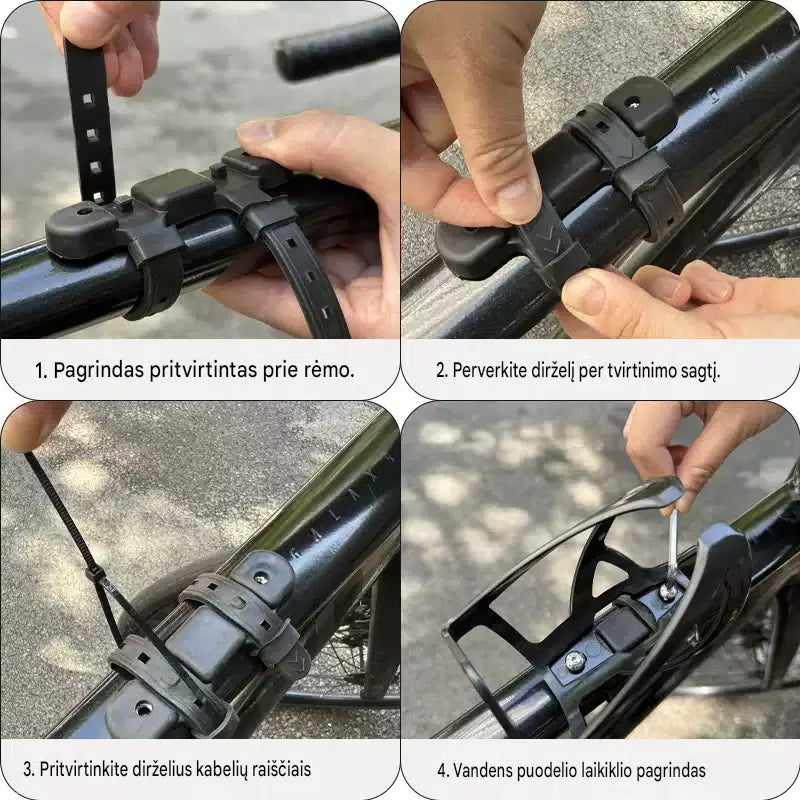 1. Pagrindas pritvirtintas prie rėmo.

2. Perverkite dirželį per tvirtinimo sagtį.

3. Pritvirtinkite dirželius kabelių raiščiais

4. Vandens puodelio laikiklio pagrindas